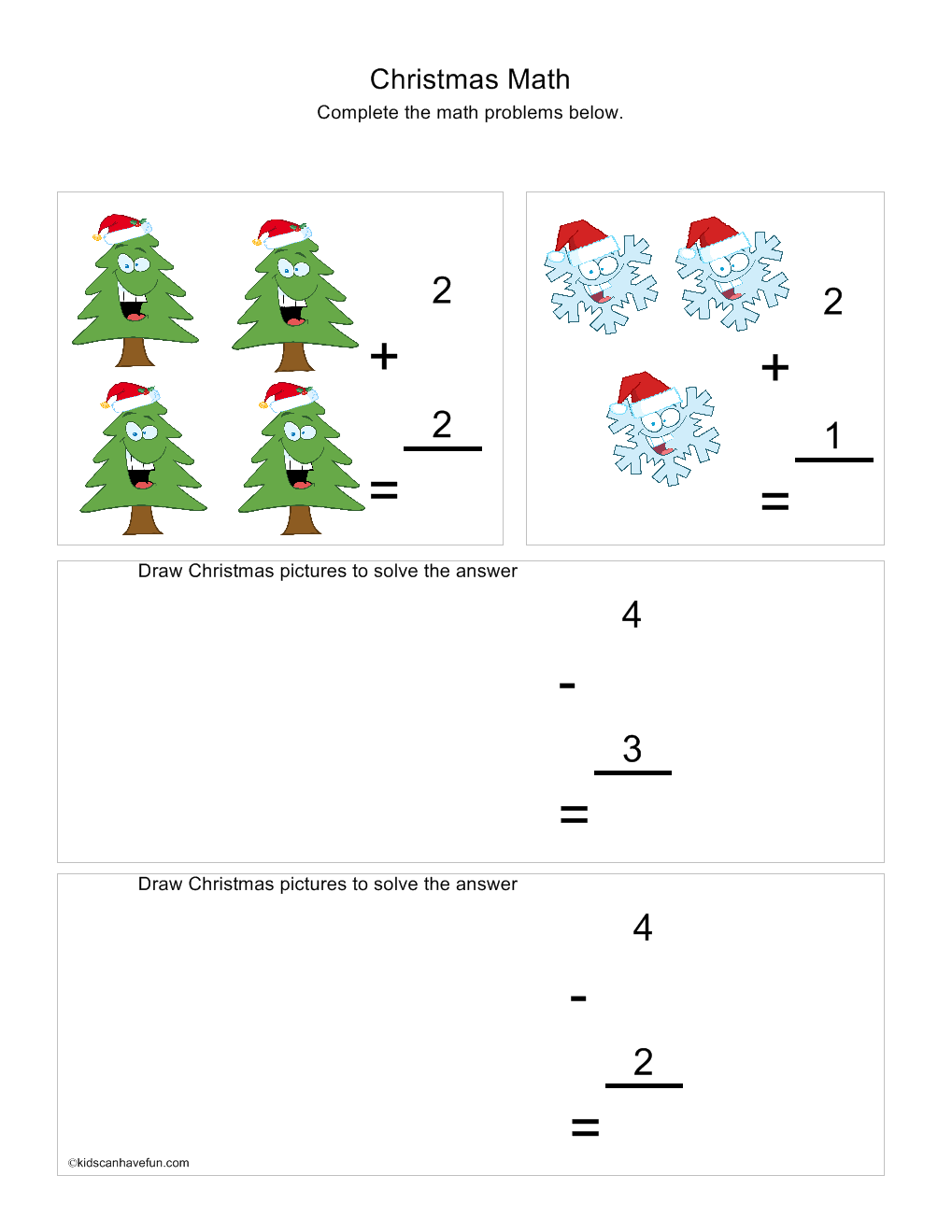 Christmas Math
Complete the math problems below.

2
+
2
=

2
+
1
=

Draw Christmas pictures to solve the answer
4
-
3
=

Draw Christmas pictures to solve the answer
4
-
2
=

©kidscanhavefun.com