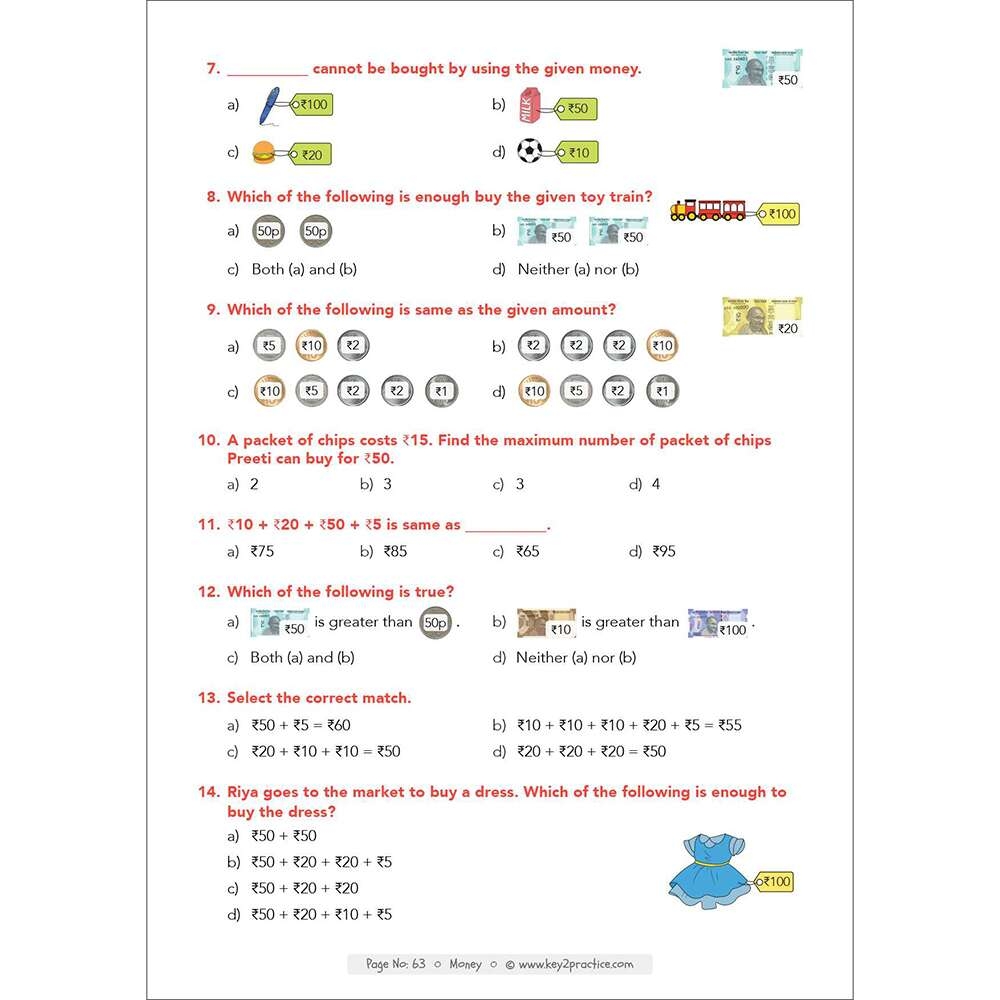 7. __________ cannot be bought by using the given money.

₹50

a) ₹100

b) MILK ₹50

c) ₹20

d) ₹10

8. Which of the following is enough buy the given toy train?

₹100

a) 50p 50p

b) ₹50 ₹50

c) Both (a) and (b)

d) Neither (a) nor (b)

9. Which of the following is same as the given amount?

₹20

a) ₹5 ₹10 ₹2

b) ₹2 ₹2 ₹2 ₹10

c) ₹10 ₹5 ₹2 ₹2 ₹1

d) ₹10 ₹5 ₹2 ₹1

10. A packet of chips costs ₹15. Find the maximum number of packet of chips Preeti can buy for ₹50.

a) 2 b) 3 c) 3 d) 4

11. ₹10 + ₹20 + ₹50 + ₹5 is same as __________.

a) ₹75 b) ₹85 c) ₹65 d) ₹95

12. Which of the following is true?

a) ₹50 is greater than 50p.

b) ₹10 is greater than ₹100.

c) Both (a) and (b)

d) Neither (a) nor (b)

13. Select the correct match.

a) ₹50 + ₹5 = ₹60

b) ₹10 + ₹10 + ₹10 + ₹20 + ₹5 = ₹55

c) ₹20 + ₹10 + ₹10 = ₹50

d) ₹20 + ₹20 + ₹20 = ₹50

14. Riya goes to the market to buy a dress. Which of the following is enough to buy the dress?

a) ₹50 + ₹50

b) ₹50 + ₹20 + ₹20 + ₹5

c) ₹50 + ₹20 + ₹20

d) ₹50 + ₹20 + ₹10 + ₹5

₹100

Page No: 63 ○ Money ○ © www.key2practice.com