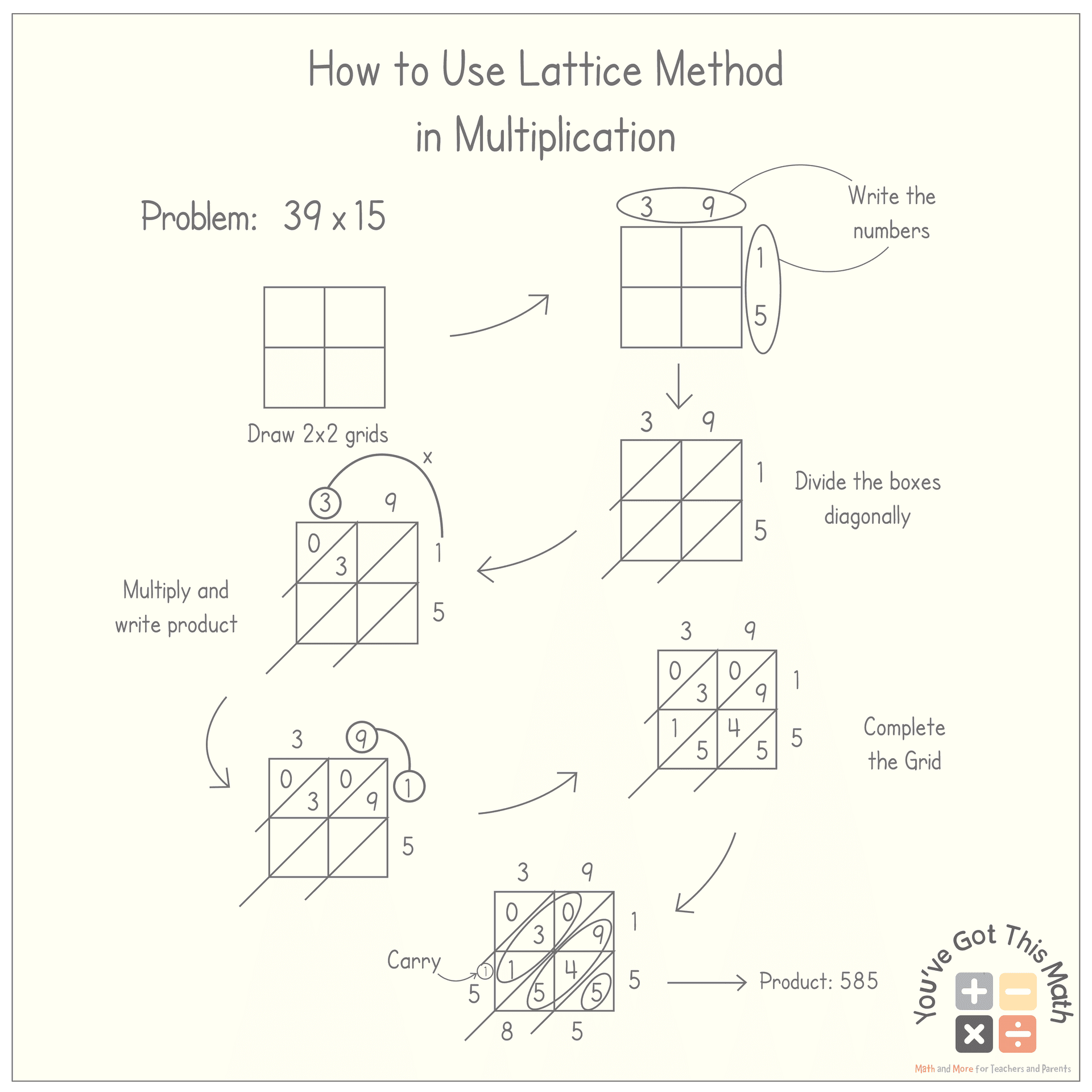 How to Use Lattice Method in Multiplication

Problem: 39 x 15

Draw 2x2 grids

3 9
1
5
Write the numbers

3 9
1
5
Divide the boxes diagonally

x
3 9
0
3
1
5
Multiply and write product

3 9
0 3 0 9
1
5

3 9
0 3 0 9
1 5 4 5
1
5
Complete the Grid

3 9
0 3 0 9
1 5 4 5
1
5
Carry
1
5
8 5

Product: 585

You've Got This Math
Math and More for Teachers and Parents