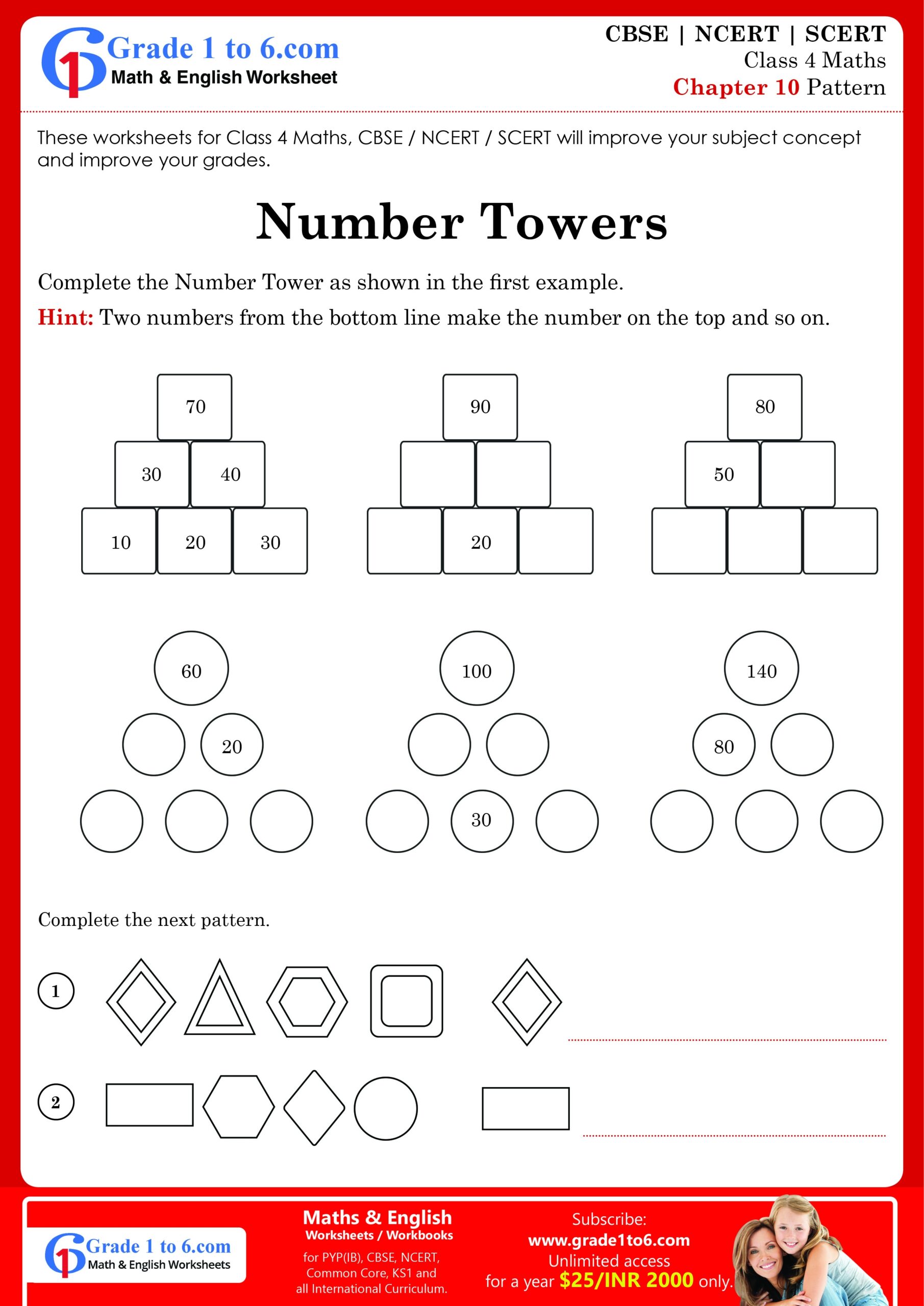 Grade 1 to 6.com
Math & English Worksheet

CBSE | NCERT | SCERT
Class 4 Maths
Chapter 10 Pattern

These worksheets for Class 4 Maths, CBSE / NCERT / SCERT will improve your subject concept and improve your grades.

Number Towers

Complete the Number Tower as shown in the first example.

Hint: Two numbers from the bottom line make the number on the top and so on.

70
30 40
10 20 30

90
20

80
50

60
20

100
30

140
80

Complete the next pattern.

1

2

Grade 1 to 6.com
Math & English Worksheets

Maths & English
Worksheets / Workbooks
for PYP(IB), CBSE, NCERT, Common Core, KS1 and all International Curriculum.

Subscribe:
www.grade1to6.com
Unlimited access
for a year $25/INR 2000 only.