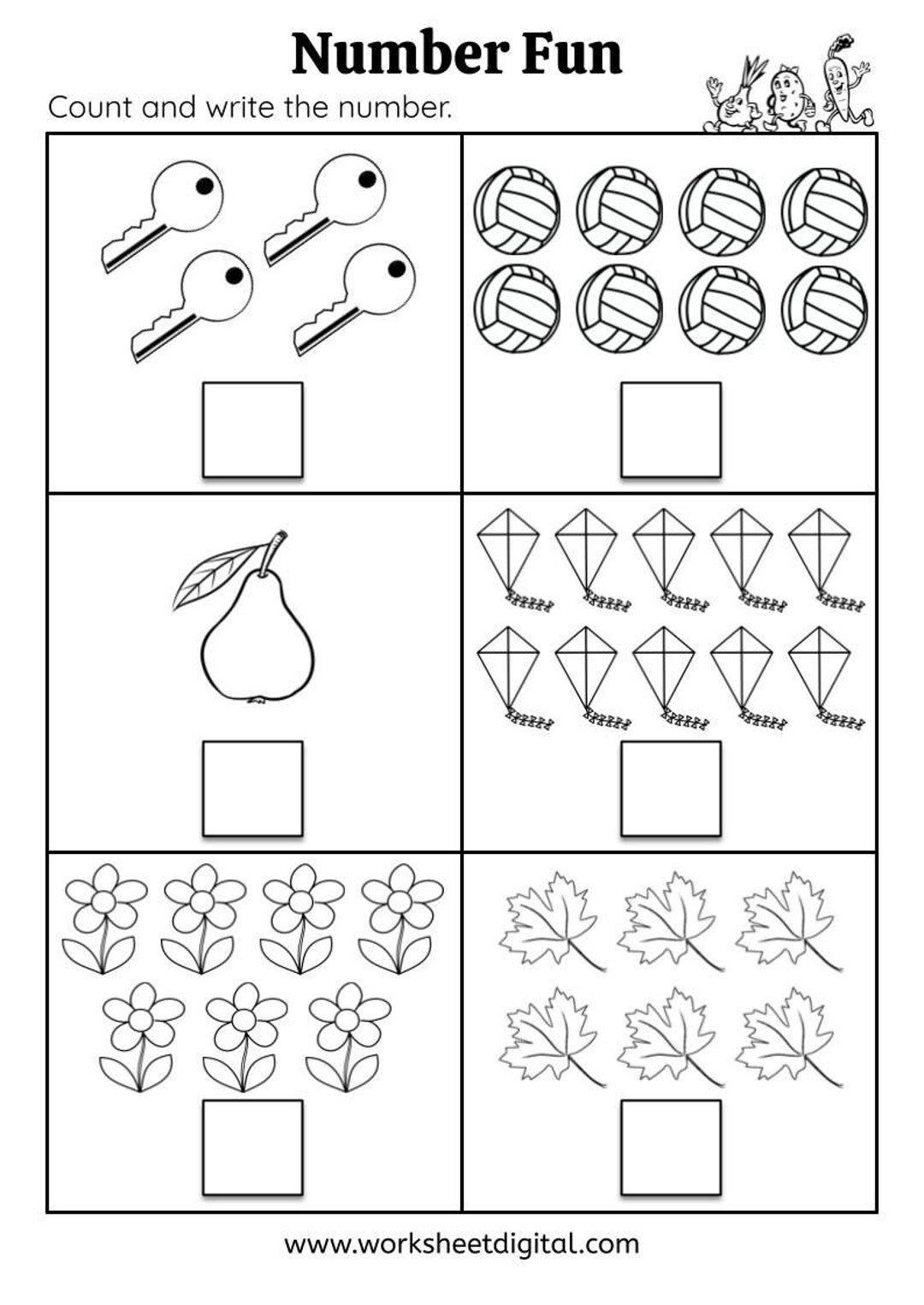 Number Fun

Count and write the number.

www.worksheetdigital.com