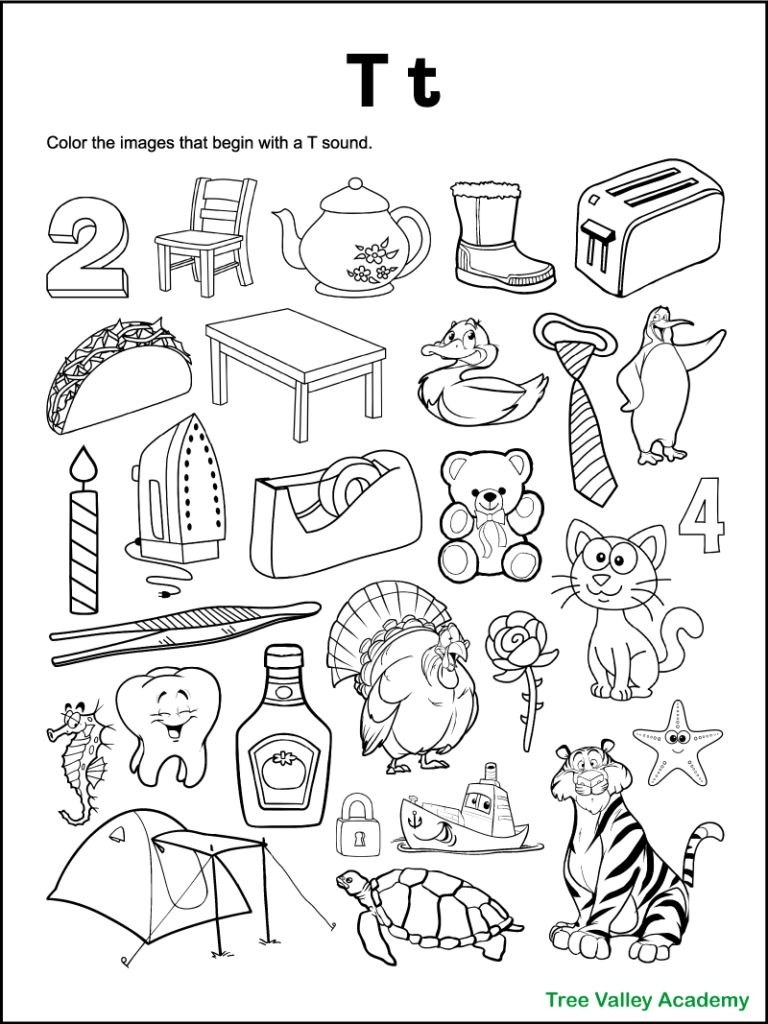 T t

Color the images that begin with a T sound.

2

4

Tree Valley Academy